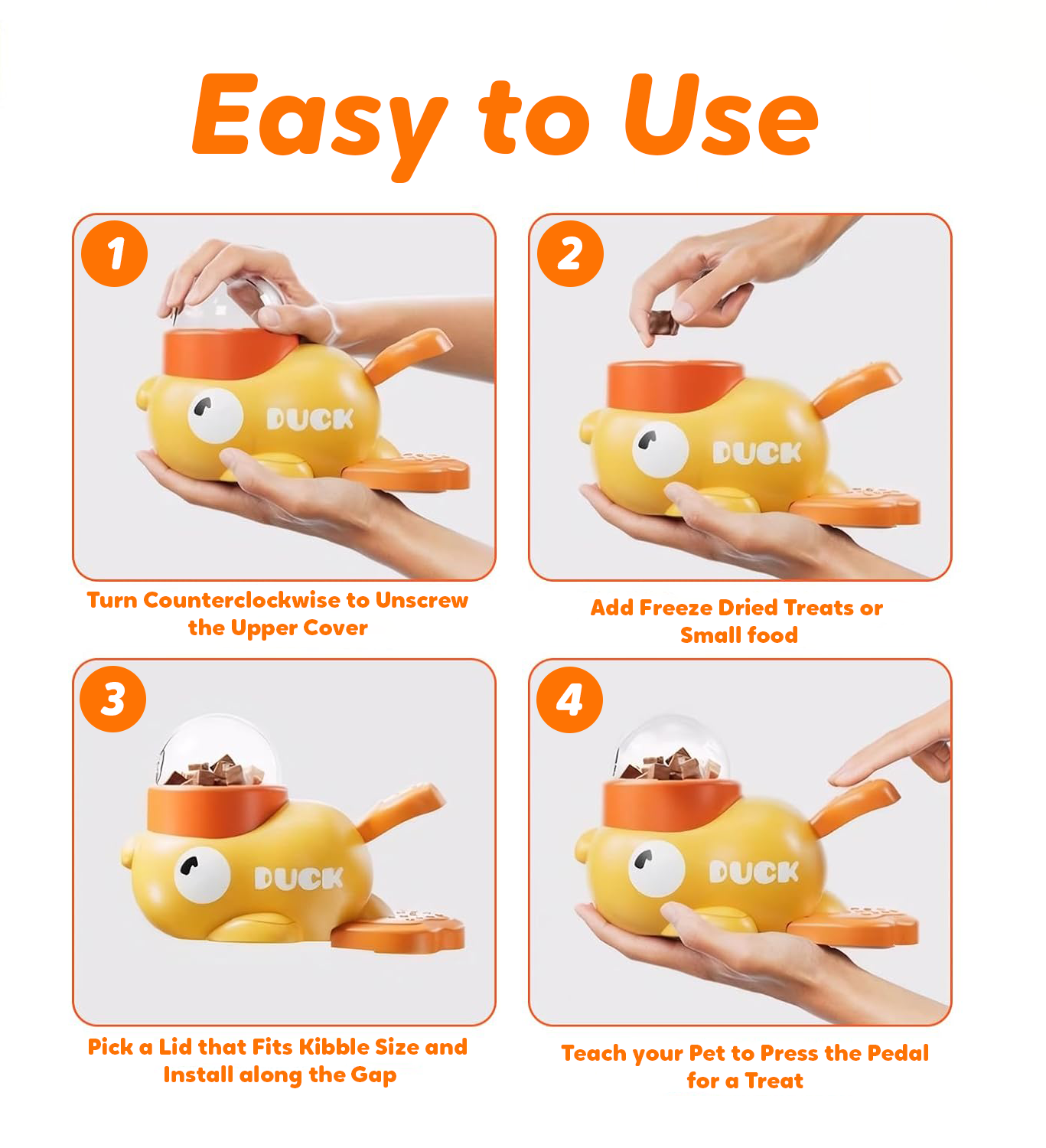 Easy to Use

1

DUCK

Turn Counterclockwise to Unscrew the Upper Cover

2

DUCK

Add Freeze Dried Treats or Small food

3

DUCK

Pick a Lid that Fits Kibble Size and Install along the Gap

4

DUCK

Teach your Pet to Press the Pedal for a Treat