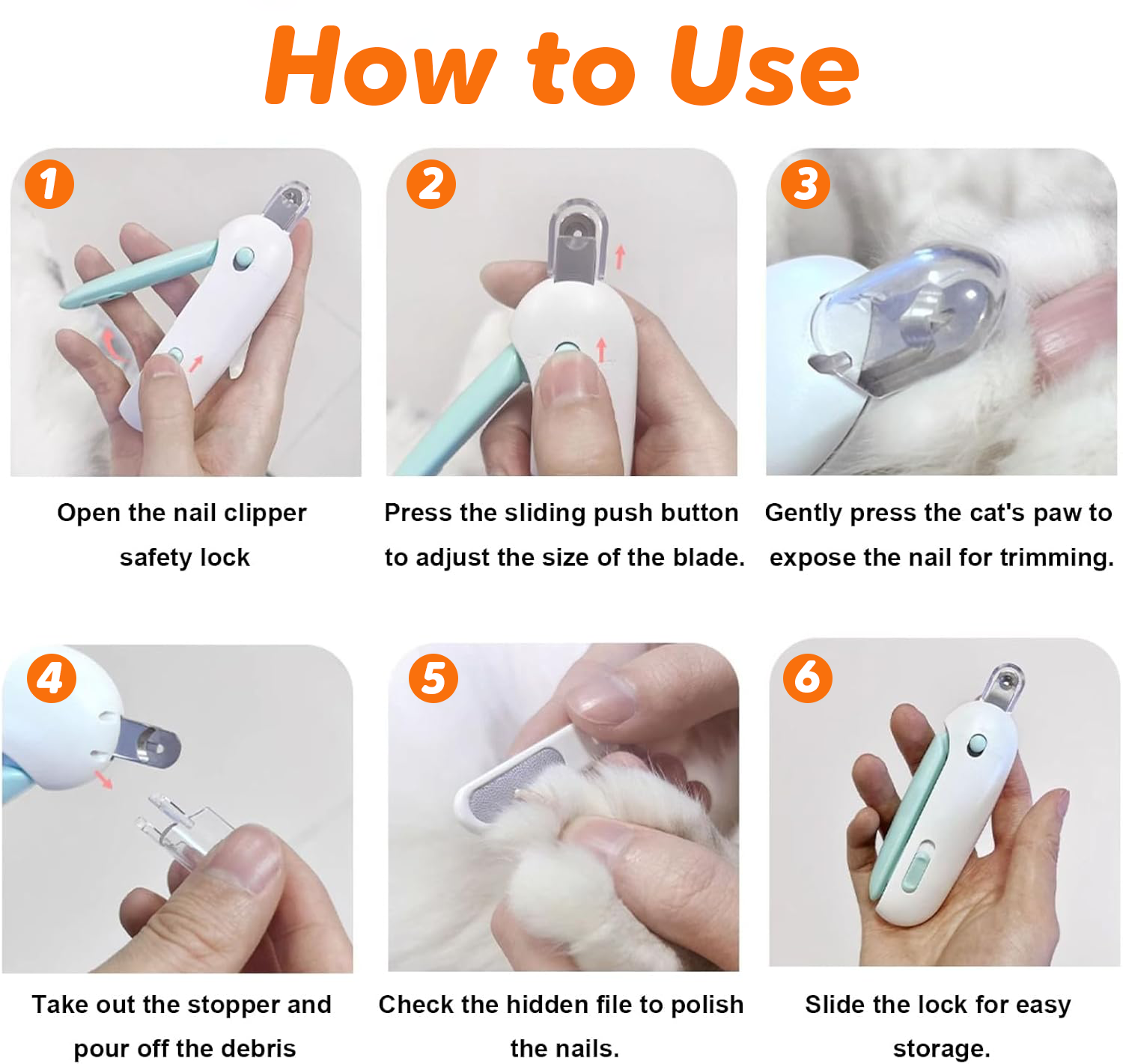 How to Use

1

Open the nail clipper safety lock

2

Press the sliding push button to adjust the size of the blade.

3

Gently press the cat's paw to expose the nail for trimming.

4

Take out the stopper and pour off the debris

5

Check the hidden file to polish the nails.

6

Slide the lock for easy storage.