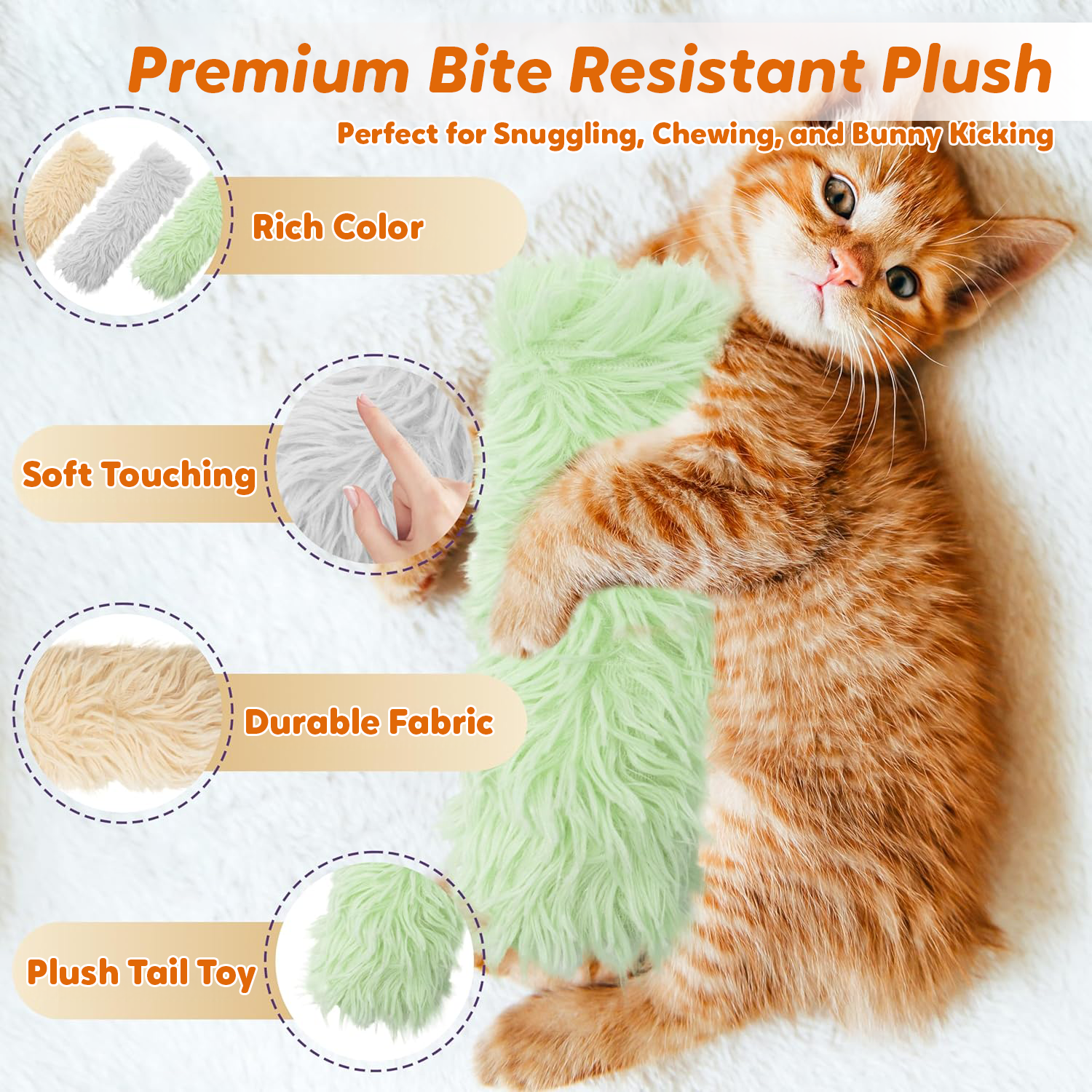 Premium Bite Resistant Plush

Perfect for Snuggling, Chewing, and Bunny Kicking

Rich Color

Soft Touching

Durable Fabric

Plush Tail Toy