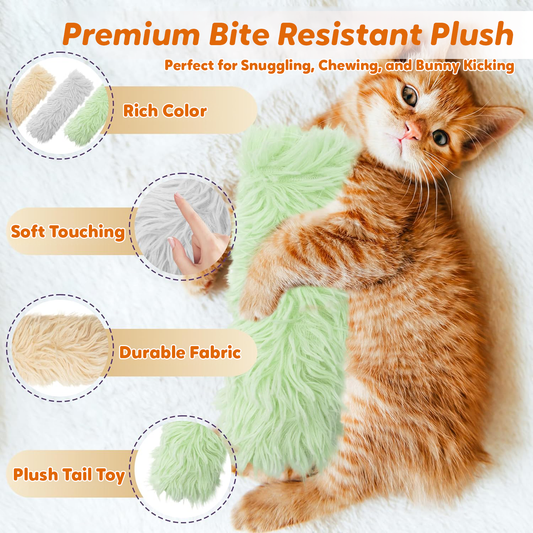 Premium Bite Resistant Plush
Perfect for Snuggling, Chewing, and Bunny Kicking

Rich Color

Soft Touching

Durable Fabric

Plush Tail Toy